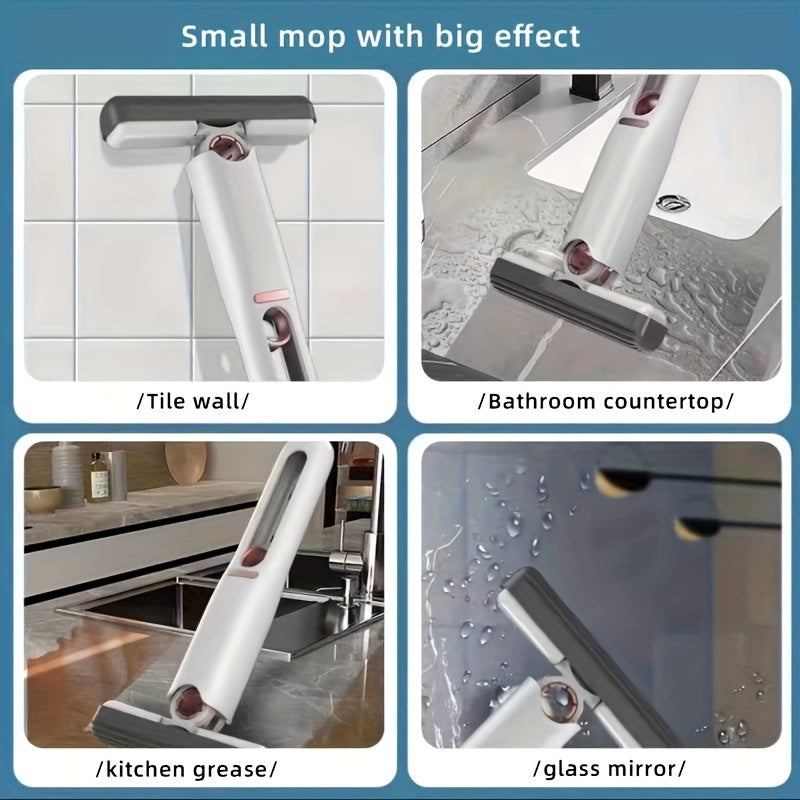 Small mop with big effect

/Tile wall/

/Bathroom countertop/

/kitchen grease/

/glass mirror/